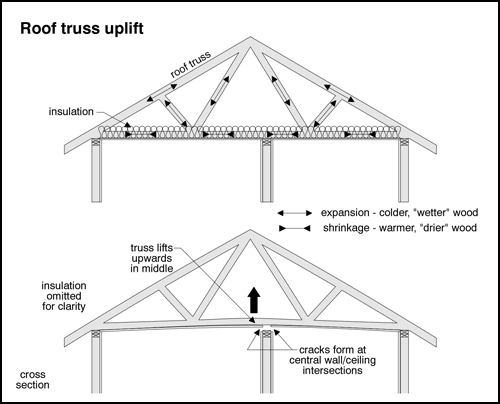 Roof truss uplift

roof truss

insulation

expansion - colder, "wetter" wood

shrinkage - warmer, "drier" wood

truss lifts upwards in middle

insulation omitted for clarity

cracks form at central wall/ceiling intersections

cross section